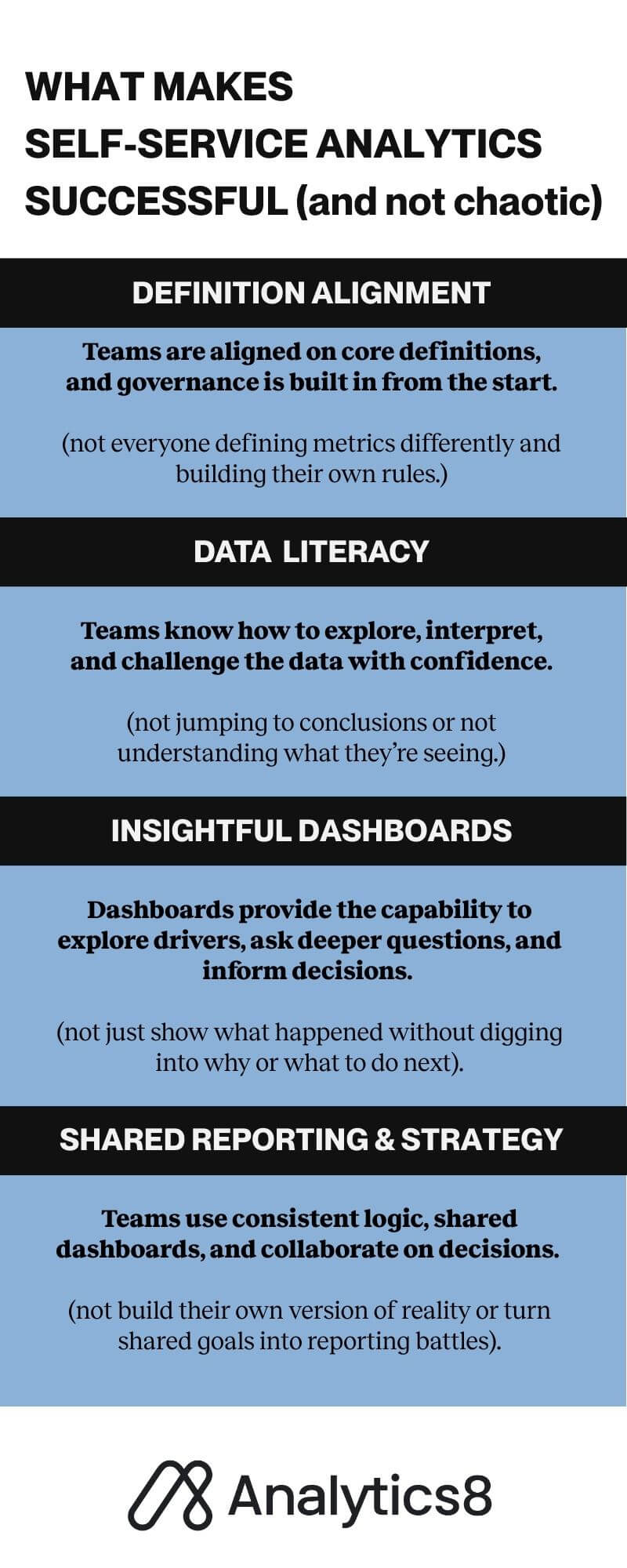 WHAT MAKES SELF-SERVICE ANALYTICS SUCCESSFUL (and not chaotic)

DEFINITION ALIGNMENT

Teams are aligned on core definitions, and governance is built in from the start.

(not everyone defining metrics differently and building their own rules.)

DATA LITERACY

Teams know how to explore, interpret, and challenge the data with confidence.

(not jumping to conclusions or not understanding what they're seeing.)

INSIGHTFUL DASHBOARDS

Dashboards provide the capability to explore drivers, ask deeper questions, and inform decisions.

(not just show what happened without digging into why or what to do next).

SHARED REPORTING & STRATEGY

Teams use consistent logic, shared dashboards, and collaborate on decisions.

(not build their own version of reality or turn shared goals into reporting battles).

Analytics8