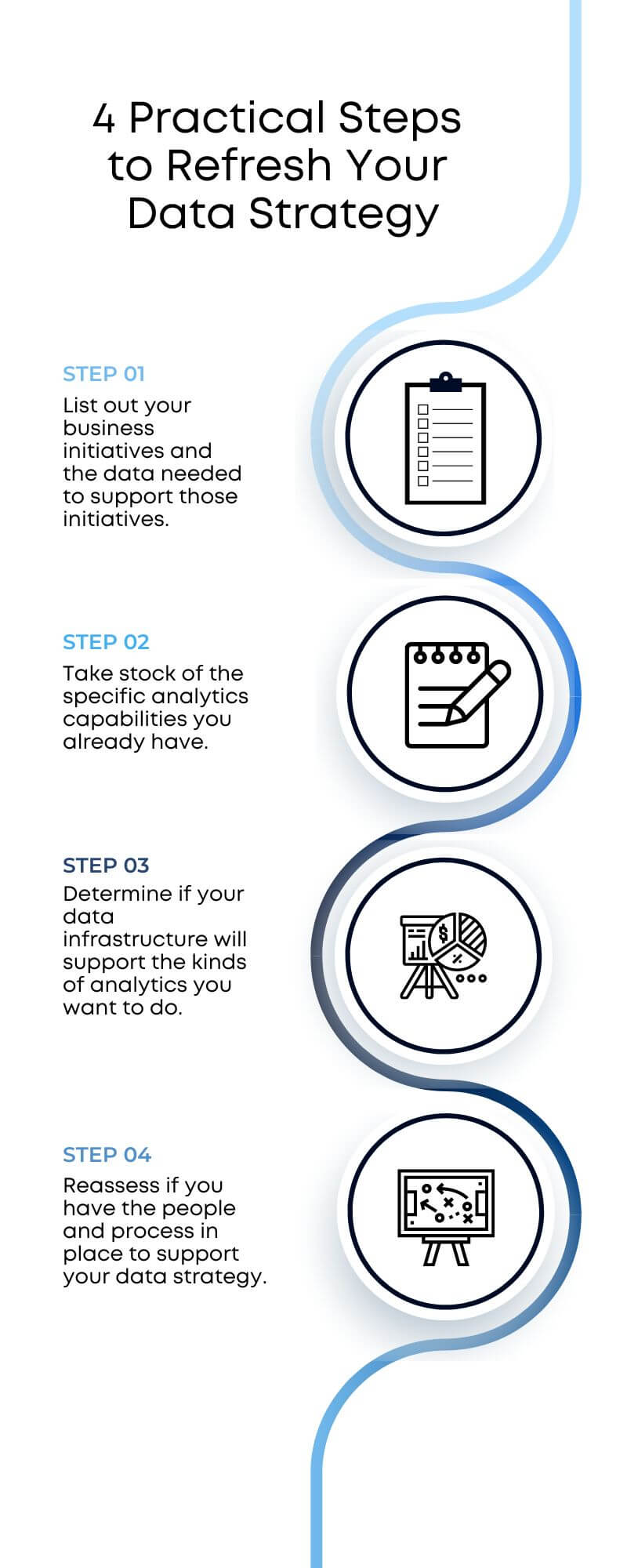 4 Practical Steps to Refresh Your Data Strategy

STEP 01
List out your business initiatives and the data needed to support those initiatives.

STEP 02
Take stock of the specific analytics capabilities you already have.

STEP 03
Determine if your data infrastructure will support the kinds of analytics you want to do.

STEP 04
Reassess if you have the people and process in place to support your data strategy.